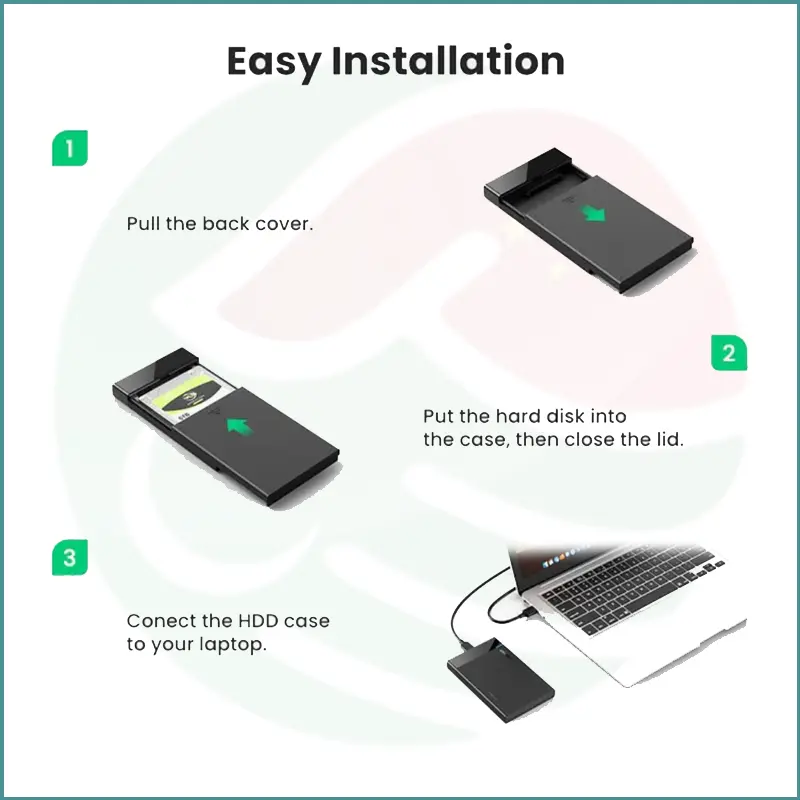 Easy Installation

1

Pull the back cover.

2

Put the hard disk into the case, then close the lid.

3

Conect the HDD case to your laptop.