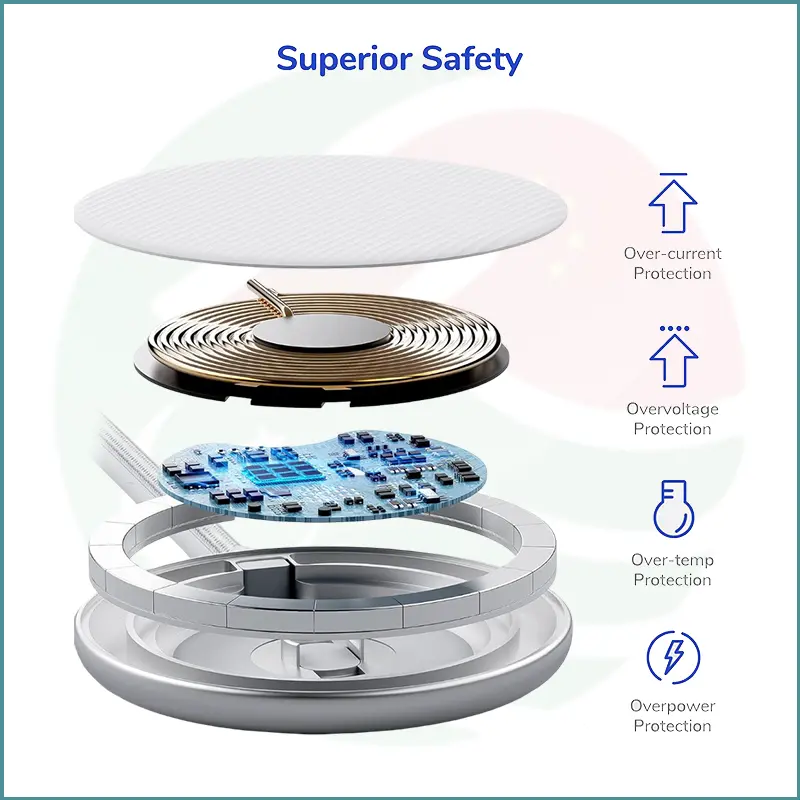 Superior Safety

Over-current Protection

Overvoltage Protection

Over-temp Protection

Overpower Protection